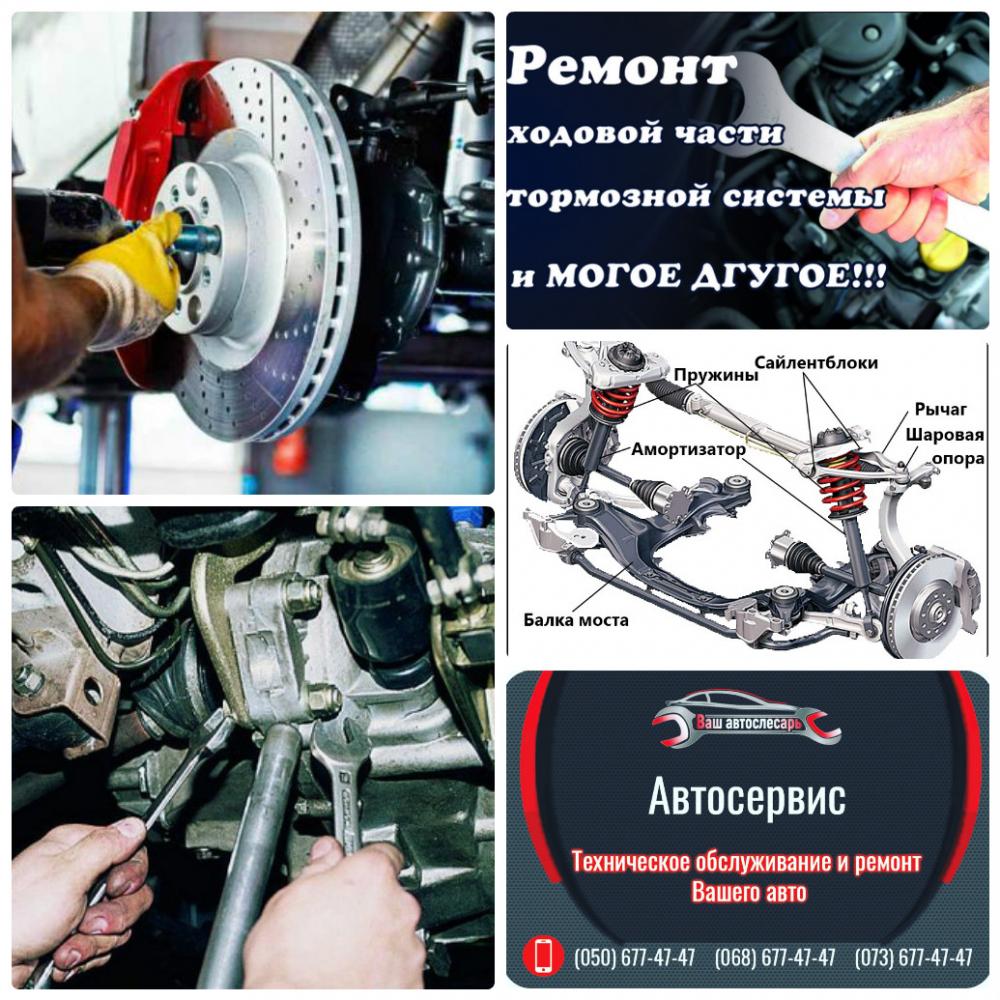 Ремонт
ходовой части
тормозной системы
и МОГОЕ ДГУГОЕ!!!

Пружины
Сайлентблоки
Рычаг
Шаровая опора
Амортизатор
Балка моста

Ваш автослесарь

Автосервис

Техническое обслуживание и ремонт Вашего авто

(050) 677-47-47 (068) 677-47-47 (073) 677-47-47